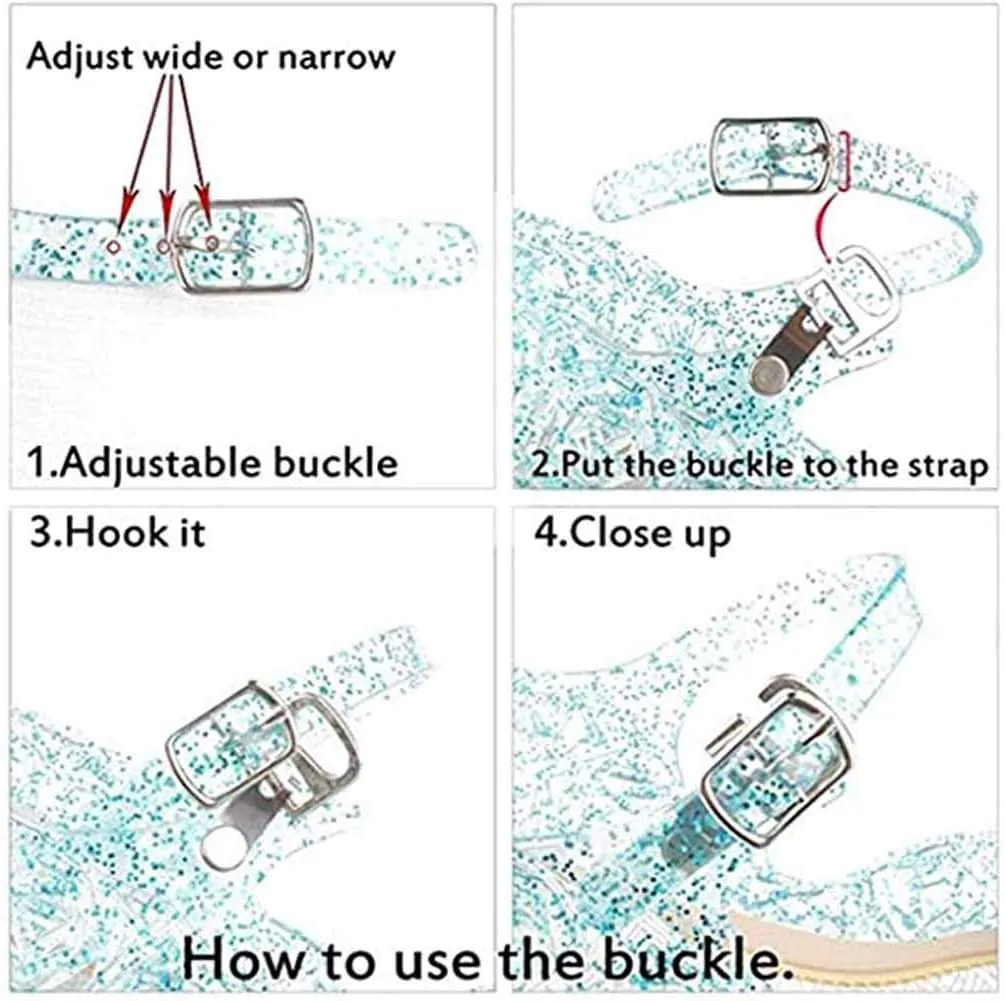 Adjust wide or narrow

1.Adjustable buckle

2.Put the buckle to the strap

3.Hook it

4.Close up

How to use the buckle.